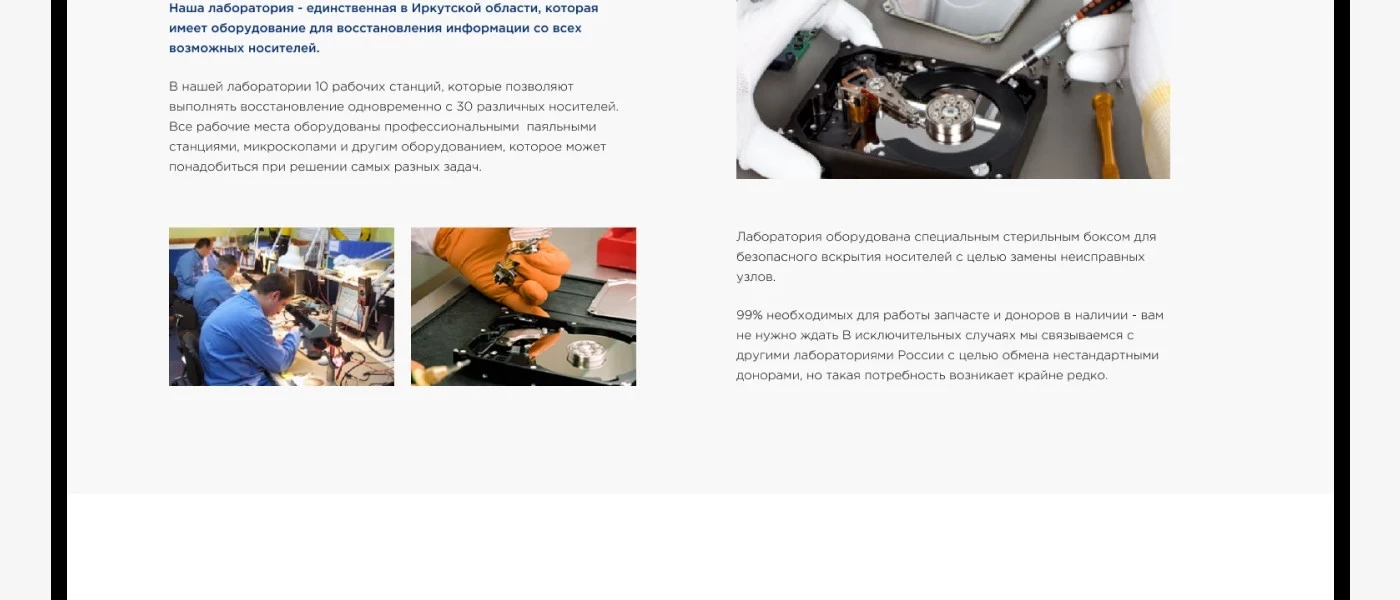 Наша лаборатория - единственная в Иркутской области, которая имеет оборудование для восстановления информации со всех возможных носителей.

В нашей лаборатории 10 рабочих станций, которые позволяют выполнять восстановление одновременно с 30 различных носителей. Все рабочие места оборудованы профессиональными паяльными станциями, микроскопами и другим оборудованием, которое может понадобиться при решении самых разных задач.

Лаборатория оборудована специальным стерильным боксом для безопасного вскрытия носителей с целью замены неисправных узлов.

99% необходимых для работы запчасте и доноров в наличии - вам не нужно ждать В исключительных случаях мы связываемся с другими лабораториями России с целью обмена нестандартными донорами, но такая потребность возникает крайне редко.